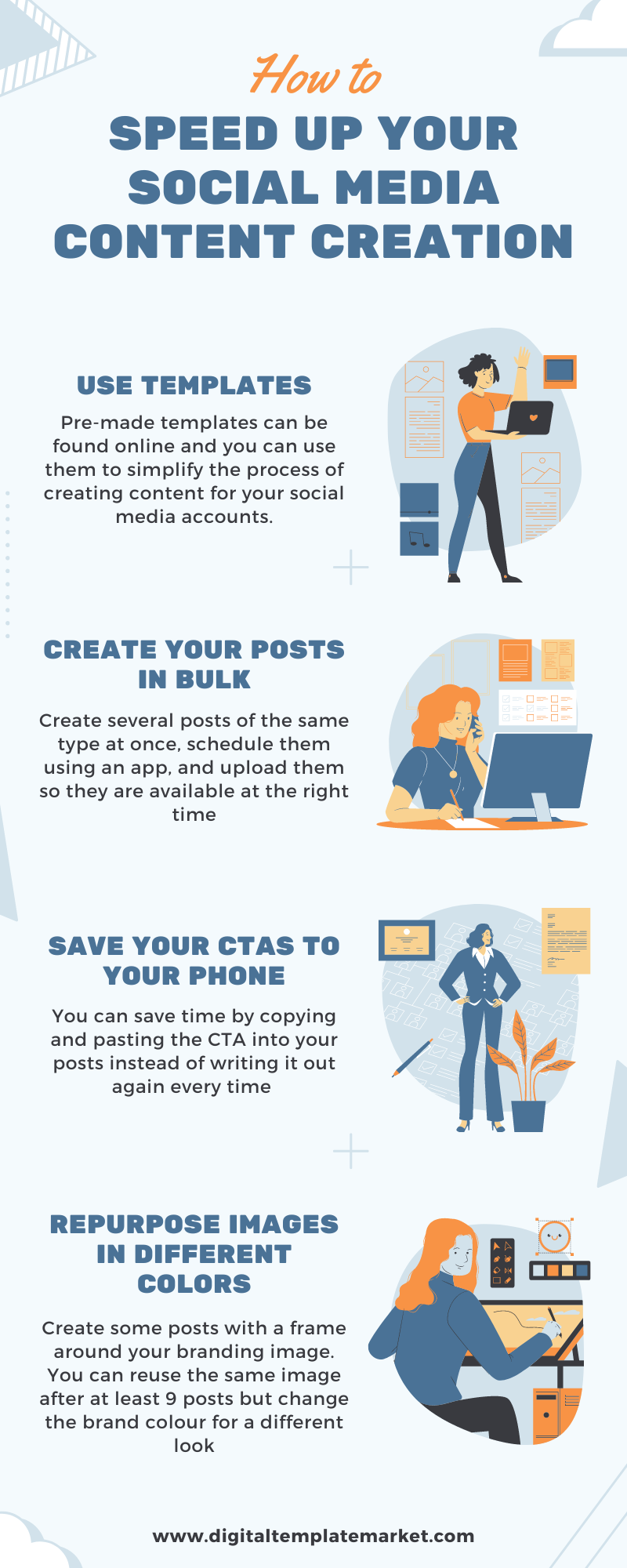 How to

SPEED UP YOUR SOCIAL MEDIA CONTENT CREATION

USE TEMPLATES

Pre-made templates can be found online and you can use them to simplify the process of creating content for your social media accounts.

CREATE YOUR POSTS IN BULK

Create several posts of the same type at once, schedule them using an app, and upload them so they are available at the right time

SAVE YOUR CTAS TO YOUR PHONE

You can save time by copying and pasting the CTA into your posts instead of writing it out again every time

REPURPOSE IMAGES IN DIFFERENT COLORS

Create some posts with a frame around your branding image. You can reuse the same image after at least 9 posts but change the brand colour for a different look

www.digitaltemplatemarket.com